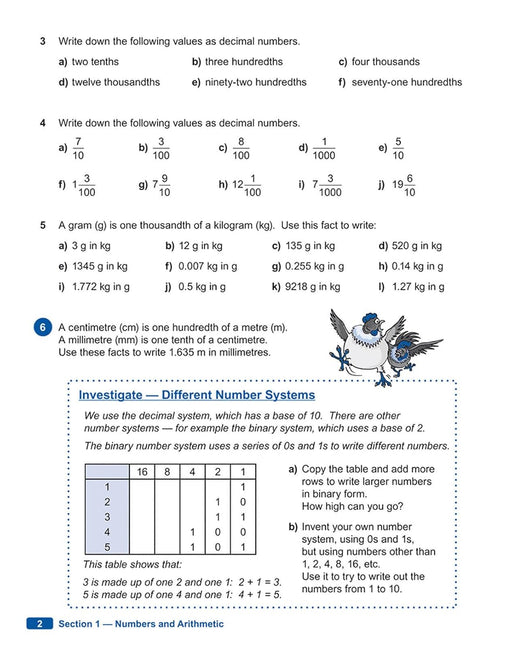 3 Write down the following values as decimal numbers.

a) two tenths b) three hundredths c) four thousands

d) twelve thousandths e) ninety-two hundredths f) seventy-one hundredths

4 Write down the following values as decimal numbers.

a) $\frac{7}{10}$ b) $\frac{3}{100}$ c) $\frac{8}{100}$ d) $\frac{1}{1000}$ e) $\frac{5}{10}$

f) $1\frac{3}{100}$ g) $7\frac{9}{10}$ h) $12\frac{1}{100}$ i) $7\frac{3}{1000}$ j) $19\frac{6}{10}$

5 A gram (g) is one thousandth of a kilogram (kg). Use this fact to write:

a) 3 g in kg b) 12 g in kg c) 135 g in kg d) 520 g in kg

e) 1345 g in kg f) 0.007 kg in g g) 0.255 kg in g h) 0.14 kg in g

i) 1.772 kg in g j) 0.5 kg in g k) 9218 g in kg l) 1.27 kg in g

6 A centimetre (cm) is one hundredth of a metre (m). A millimetre (mm) is one tenth of a centimetre. Use these facts to write 1.635 m in millimetres.

Investigate — Different Number Systems

We use the decimal system, which has a base of 10. There are other number systems — for example the binary system, which uses a base of 2.

The binary number system uses a series of 0s and 1s to write different numbers.

| | 16 | 8 | 4 | 2 | 1 |
|---|---|---|---|---|---|
| 1 | | | | | 1 |
| 2 | | | | 1 | 0 |
| 3 | | | | 1 | 1 |
| 4 | | | 1 | 0 | 0 |
| 5 | | | 1 | 0 | 1 |

This table shows that:

3 is made up of one 2 and one 1: 2 + 1 = 3.
5 is made up of one 4 and one 1: 4 + 1 = 5.

a) Copy the table and add more rows to write larger numbers in binary form. How high can you go?

b) Invent your own number system, using 0s and 1s, but using numbers other than 1, 2, 4, 8, 16, etc. Use it to try to write out the numbers from 1 to 10.

2 Section 1 — Numbers and Arithmetic